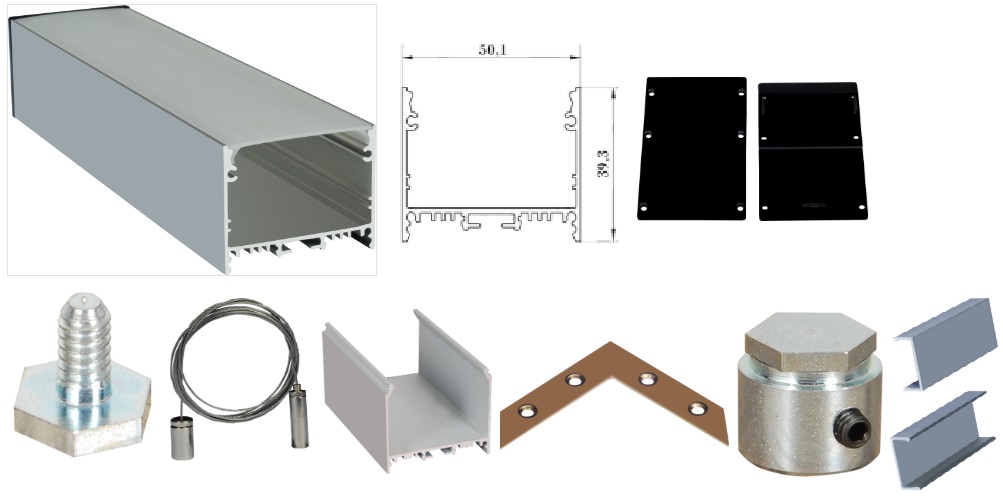 50,1

39,3